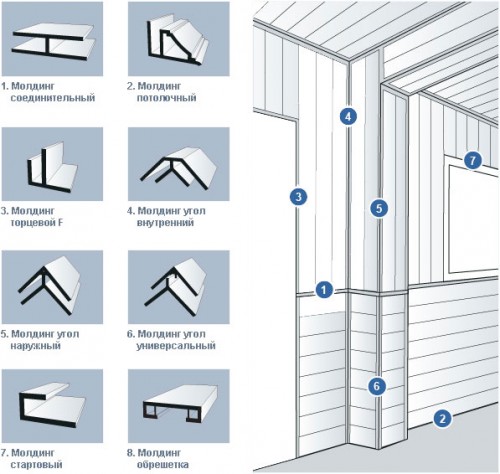 1. Молдинг соединительный

2. Молдинг потолочный

3. Молдинг торцевой F

4. Молдинг угол внутренний

5. Молдинг угол наружный

6. Молдинг угол универсальный

7. Молдинг стартовый

8. Молдинг обрешетка

4

7

3

5

1

6

2